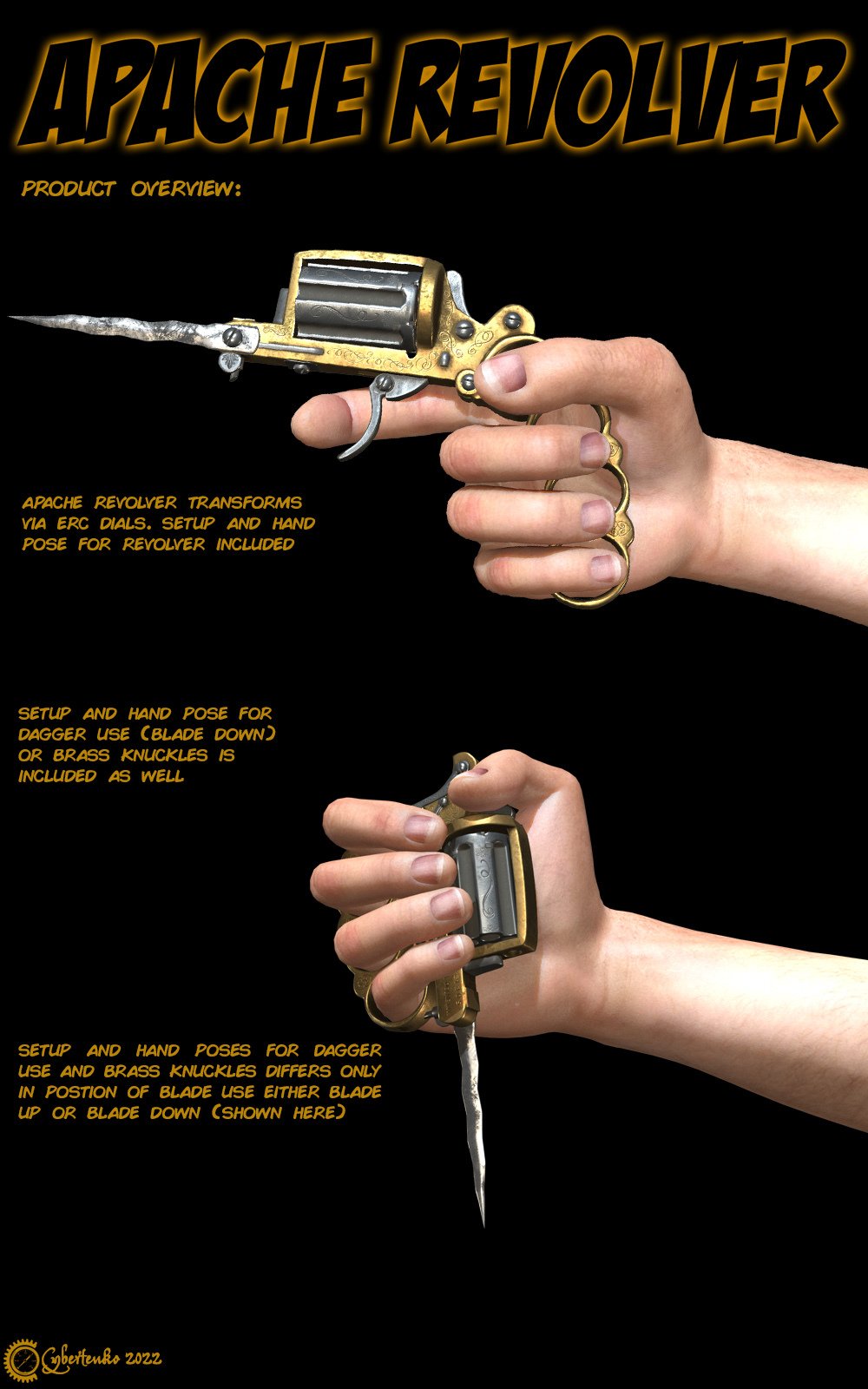 APACHE REVOLVER

PRODUCT OVERVIEW:

APACHE REVOLVER TRANSFORMS VIA ERC DIALS. SETUP AND HAND POSE FOR REVOLVER INCLUDED

SETUP AND HAND POSE FOR DAGGER USE (BLADE DOWN) OR BRASS KNUCKLES IS INCLUDED AS WELL

SETUP AND HAND POSES FOR DAGGER USE AND BRASS KNUCKLES DIFFERS ONLY IN POSTION OF BLADE USE EITHER BLADE UP OR BLADE DOWN (SHOWN HERE)

Cybertenko 2022