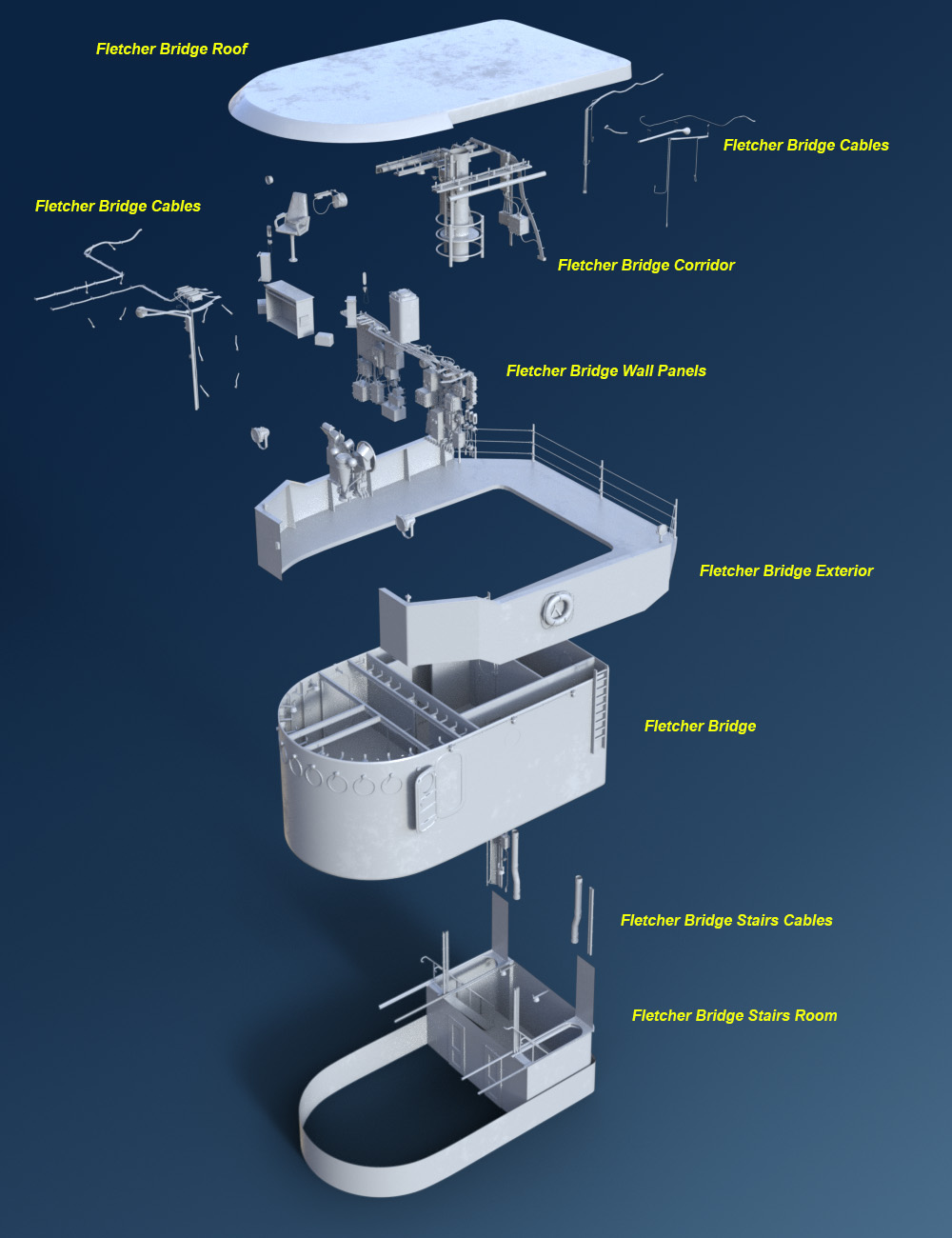 Fletcher Bridge Roof

Fletcher Bridge Cables

Fletcher Bridge Cables

Fletcher Bridge Corridor

Fletcher Bridge Wall Panels

Fletcher Bridge Exterior

Fletcher Bridge

Fletcher Bridge Stairs Cables

Fletcher Bridge Stairs Room