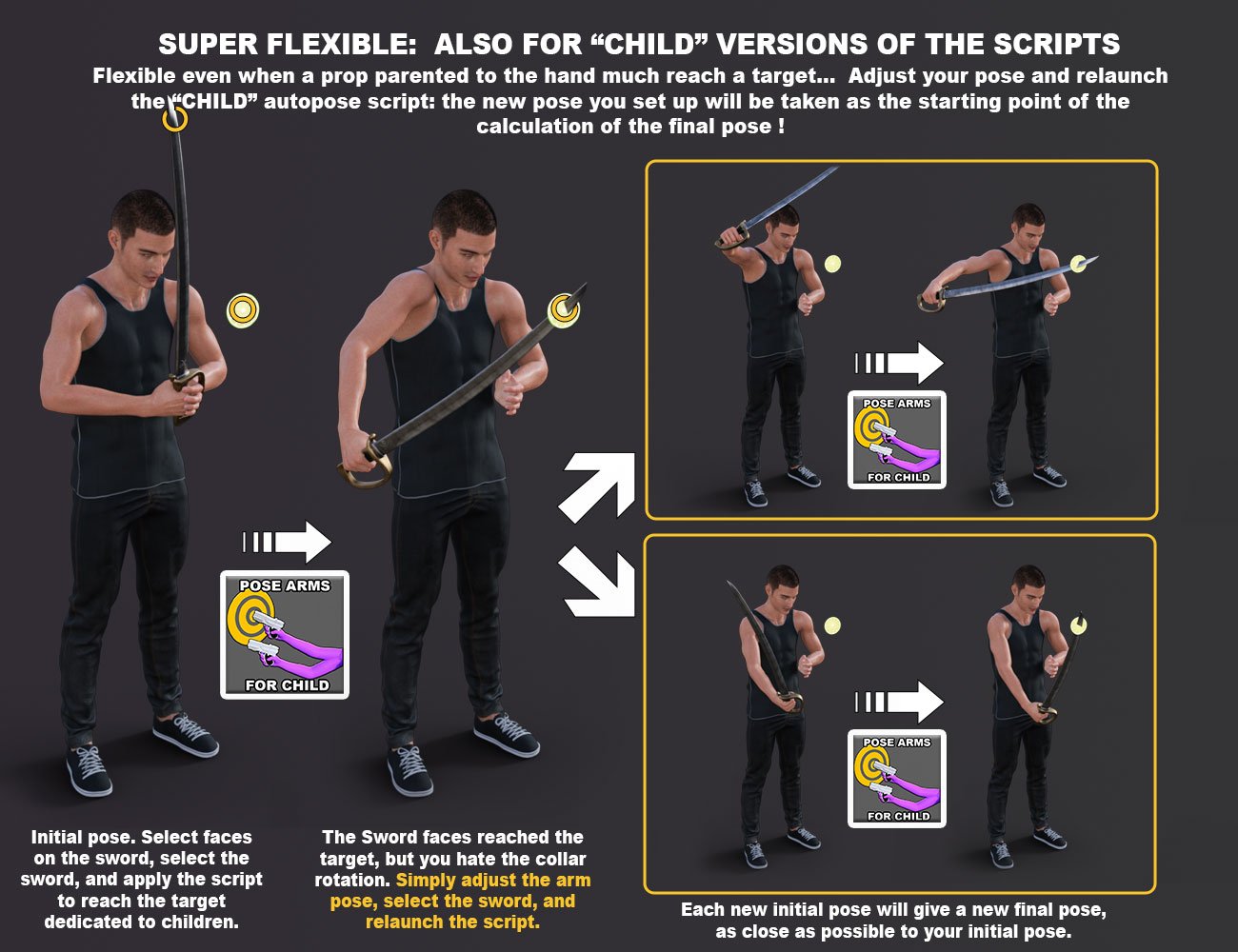 SUPER FLEXIBLE: ALSO FOR “CHILD” VERSIONS OF THE SCRIPTS

Flexible even when a prop parented to the hand much reach a target... Adjust your pose and relaunch the “CHILD” autopose script: the new pose you set up will be taken as the starting point of the calculation of the final pose !

POSE ARMS

FOR CHILD

POSE ARMS

FOR CHILD

POSE ARMS

FOR CHILD

Initial pose. Select faces on the sword, select the sword, and apply the script to reach the target dedicated to children.

The Sword faces reached the target, but you hate the collar rotation. Simply adjust the arm pose, select the sword, and relaunch the script.

Each new initial pose will give a new final pose, as close as possible to your initial pose.