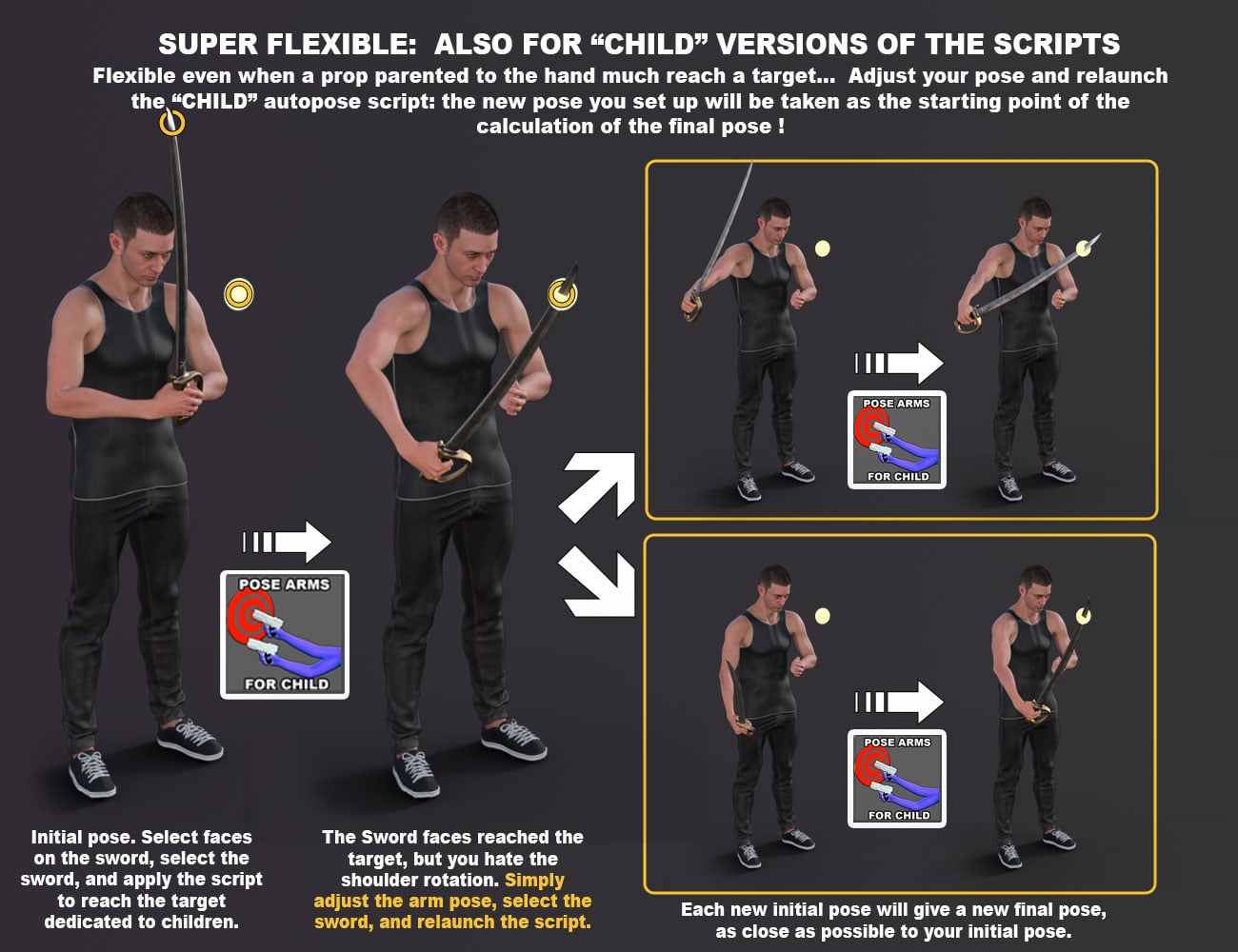 SUPER FLEXIBLE:  ALSO FOR “CHILD” VERSIONS OF THE SCRIPTS

Flexible even when a prop parented to the hand much reach a target...  Adjust your pose and relaunch the “CHILD” autopose script: the new pose you set up will be taken as the starting point of the calculation of the final pose !

POSE ARMS
FOR CHILD

POSE ARMS
FOR CHILD

POSE ARMS
FOR CHILD

Initial pose. Select faces on the sword, select the sword, and apply the script to reach the target dedicated to children.

The Sword faces reached the target, but you hate the shoulder rotation. Simply adjust the arm pose, select the sword, and relaunch the script.

Each new initial pose will give a new final pose, as close as possible to your initial pose.