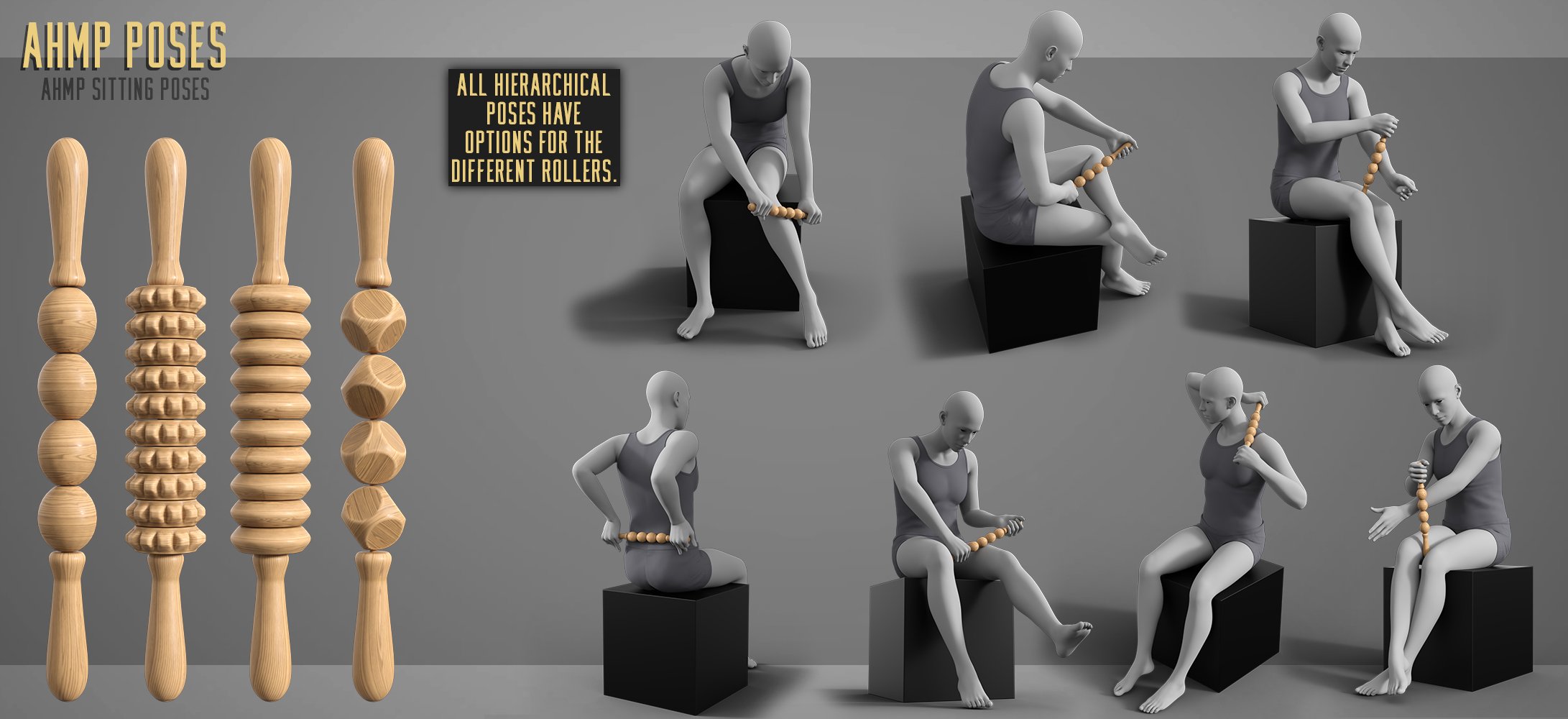 AHMP POSES
AHMP SITTING POSES

ALL HIERARCHICAL POSES HAVE OPTIONS FOR THE DIFFERENT ROLLERS.